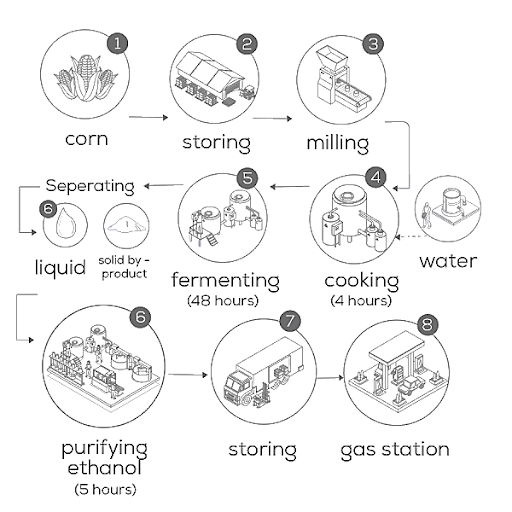 1
corn

2
storing

3
milling

4
cooking
(4 hours)

water

5
fermenting
(48 hours)

Seperating

6
liquid

solid by - product

6
purifying ethanol
(5 hours)

7
storing

8
gas station